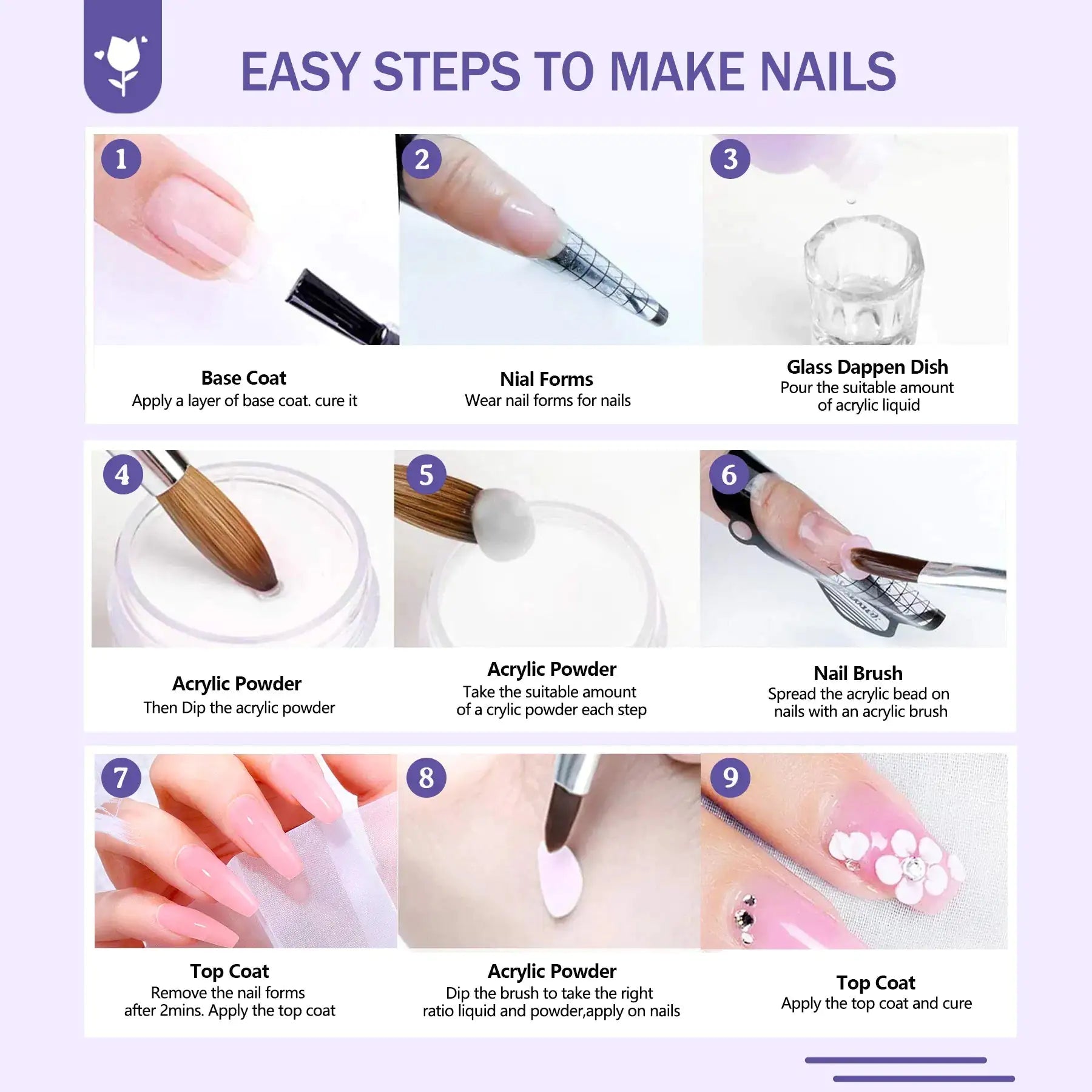 EASY STEPS TO MAKE NAILS

1

Base Coat
Apply a layer of base coat. cure it

2

Nial Forms
Wear nail forms for nails

3

Glass Dappen Dish
Pour the suitable amount of acrylic liquid

4

Acrylic Powder
Then Dip the acrylic powder

5

Acrylic Powder
Take the suitable amount of a crylic powder each step

6

Nail Brush
Spread the acrylic bead on nails with an acrylic brush

7

Top Coat
Remove the nail forms after 2mins. Apply the top coat

8

Acrylic Powder
Dip the brush to take the right ratio liquid and powder,apply on nails

9

Top Coat
Apply the top coat and cure