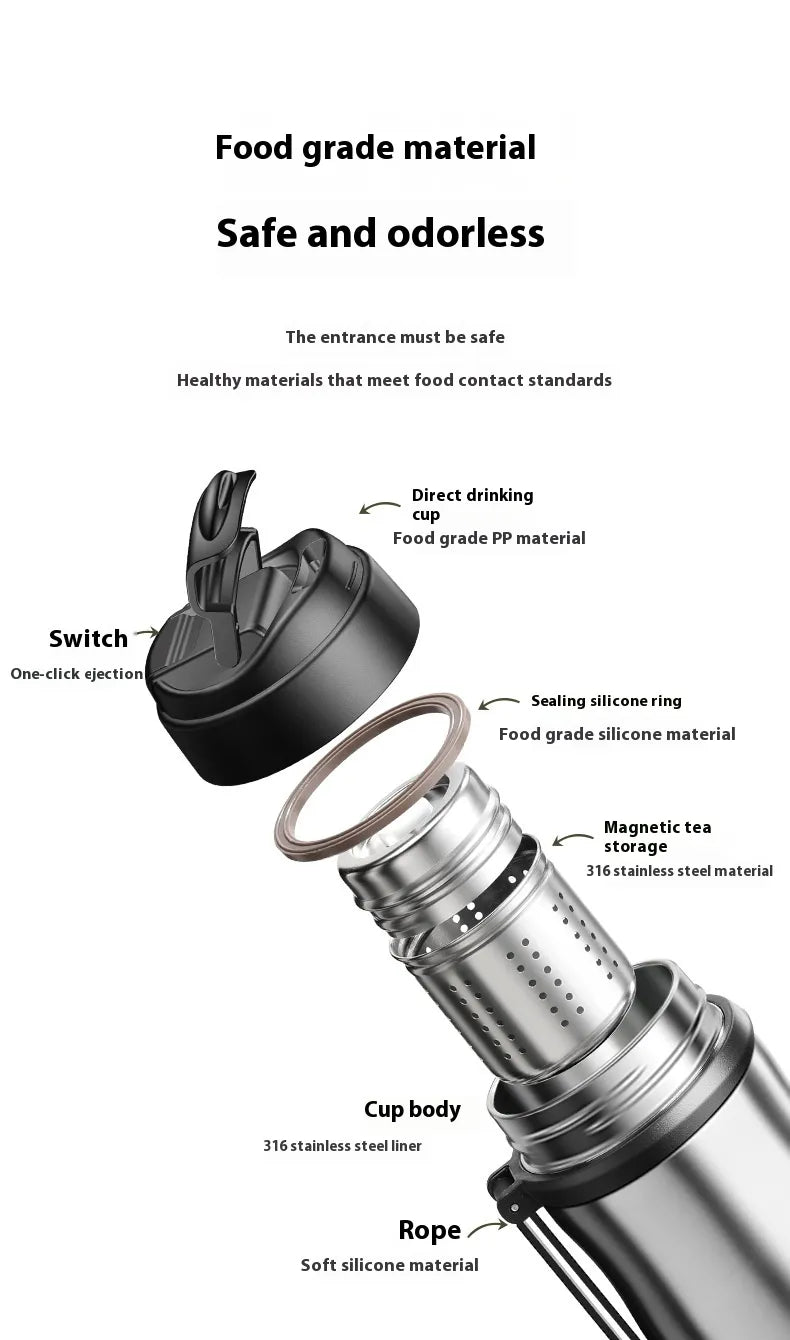 Food grade material

Safe and odorless

The entrance must be safe

Healthy materials that meet food contact standards

Direct drinking cup
Food grade PP material

Switch
One-click ejection

Sealing silicone ring
Food grade silicone material

Magnetic tea storage
316 stainless steel material

Cup body
316 stainless steel liner

Rope
Soft silicone material