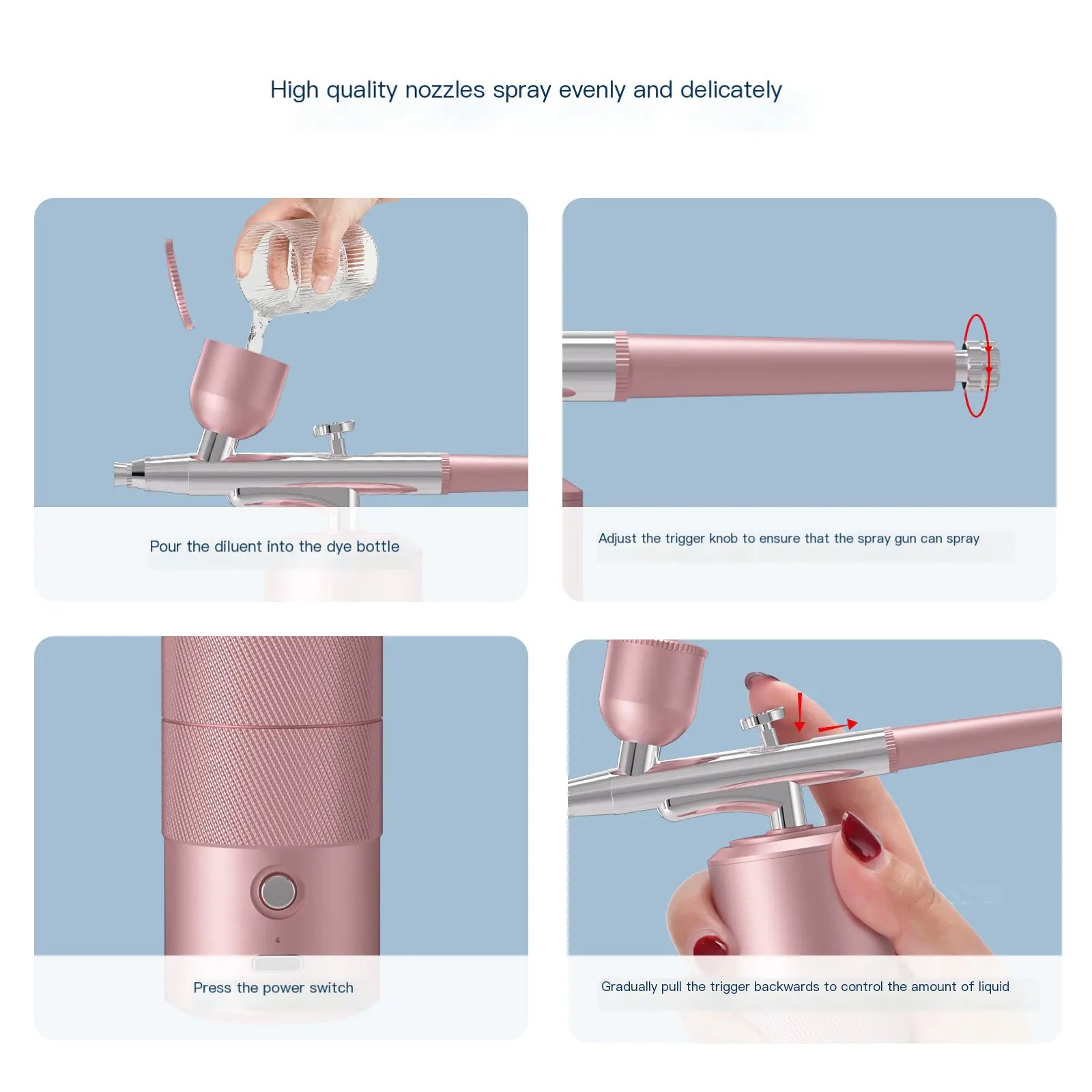 High quality nozzles spray evenly and delicately

Pour the diluent into the dye bottle

Adjust the trigger knob to ensure that the spray gun can spray

Press the power switch

Gradually pull the trigger backwards to control the amount of liquid